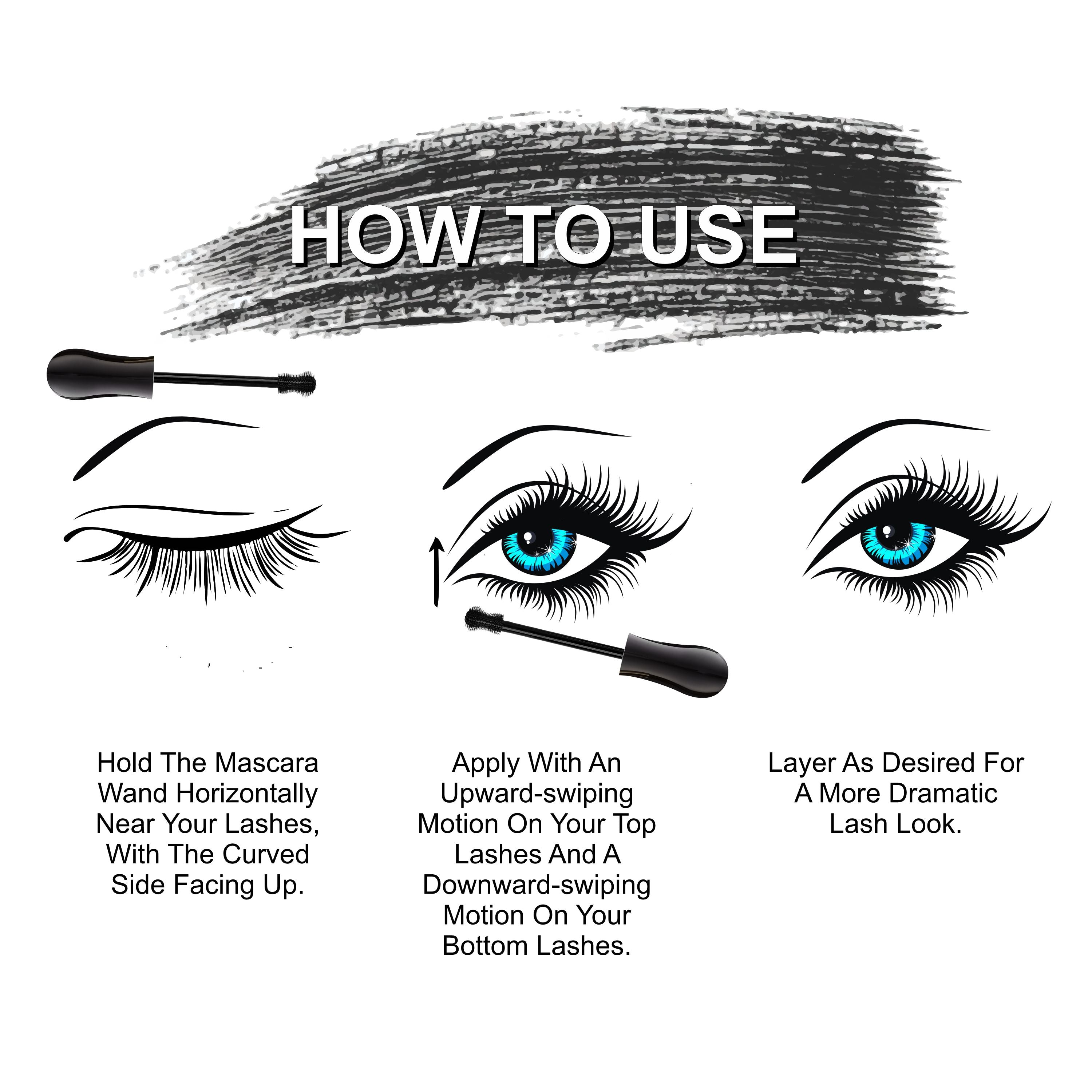 HOW TO USE

Hold The Mascara Wand Horizontally Near Your Lashes, With The Curved Side Facing Up.

Apply With An Upward-swiping Motion On Your Top Lashes And A Downward-swiping Motion On Your Bottom Lashes.

Layer As Desired For A More Dramatic Lash Look.