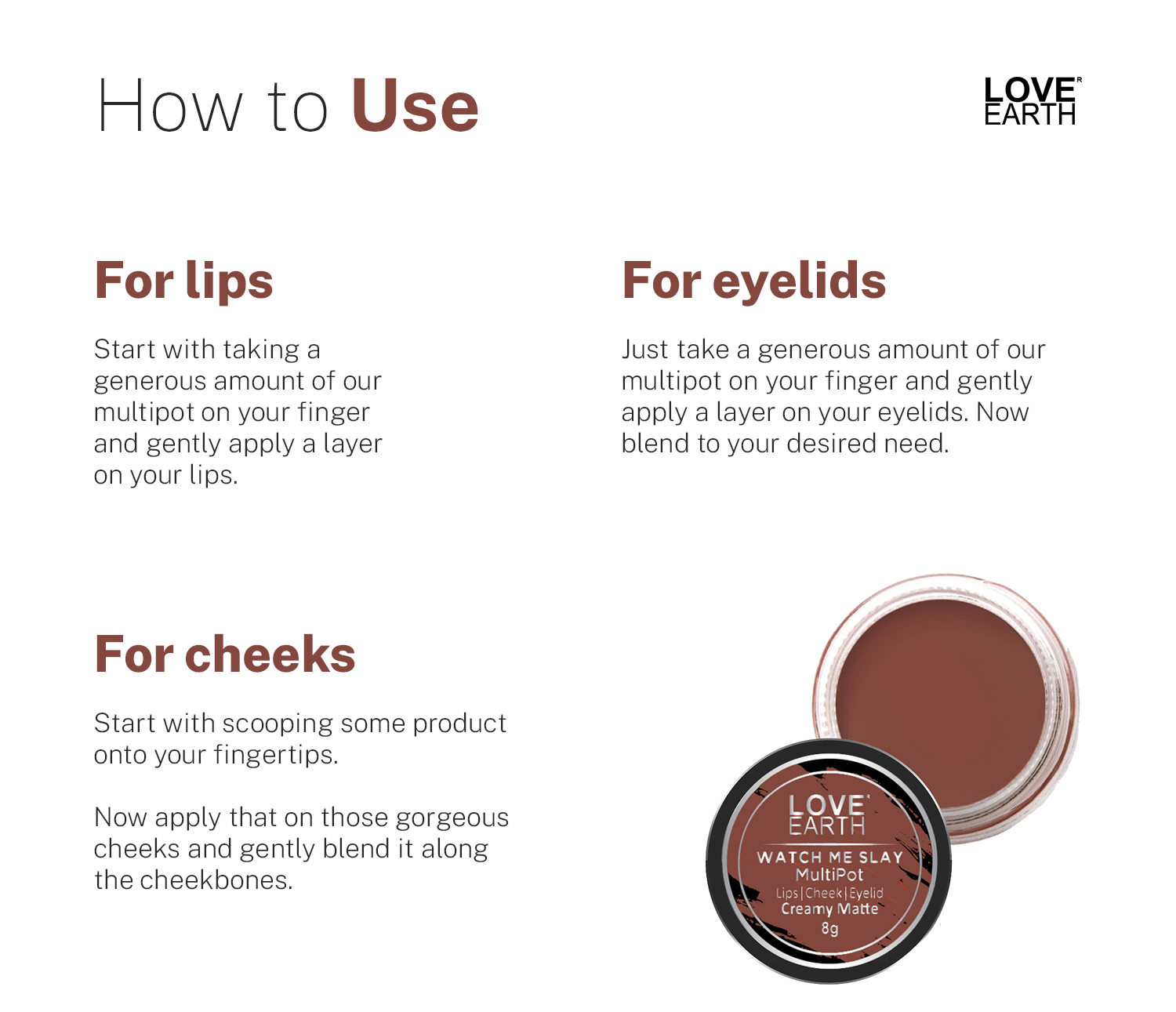 How to Use

LOVE EARTH

For lips

Start with taking a generous amount of our multipot on your finger and gently apply a layer on your lips.

For eyelids

Just take a generous amount of our multipot on your finger and gently apply a layer on your eyelids. Now blend to your desired need.

For cheeks

Start with scooping some product onto your fingertips.

Now apply that on those gorgeous cheeks and gently blend it along the cheekbones.

LOVE EARTH
WATCH ME SLAY
MultiPot
Lips | Cheek | Eyelid
Creamy Matte
8g