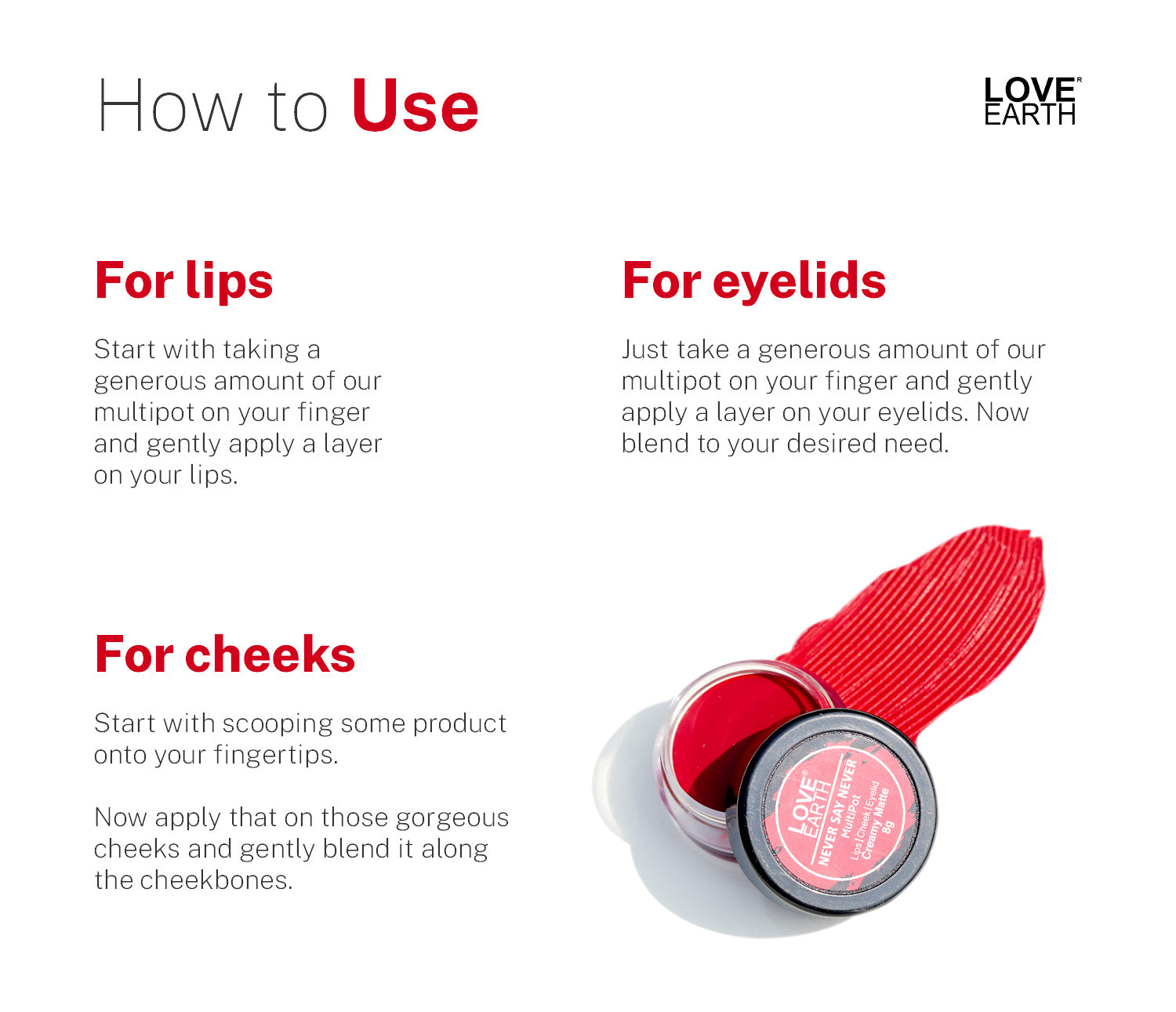 How to Use

LOVE EARTH

For lips

Start with taking a generous amount of our multipot on your finger and gently apply a layer on your lips.

For eyelids

Just take a generous amount of our multipot on your finger and gently apply a layer on your eyelids. Now blend to your desired need.

For cheeks

Start with scooping some product onto your fingertips.

Now apply that on those gorgeous cheeks and gently blend it along the cheekbones.

LOVE EARTH
NEVER SAY NEVER
MultiPot
Lips | Cheek | Eyelid
Creamy Matte
8g