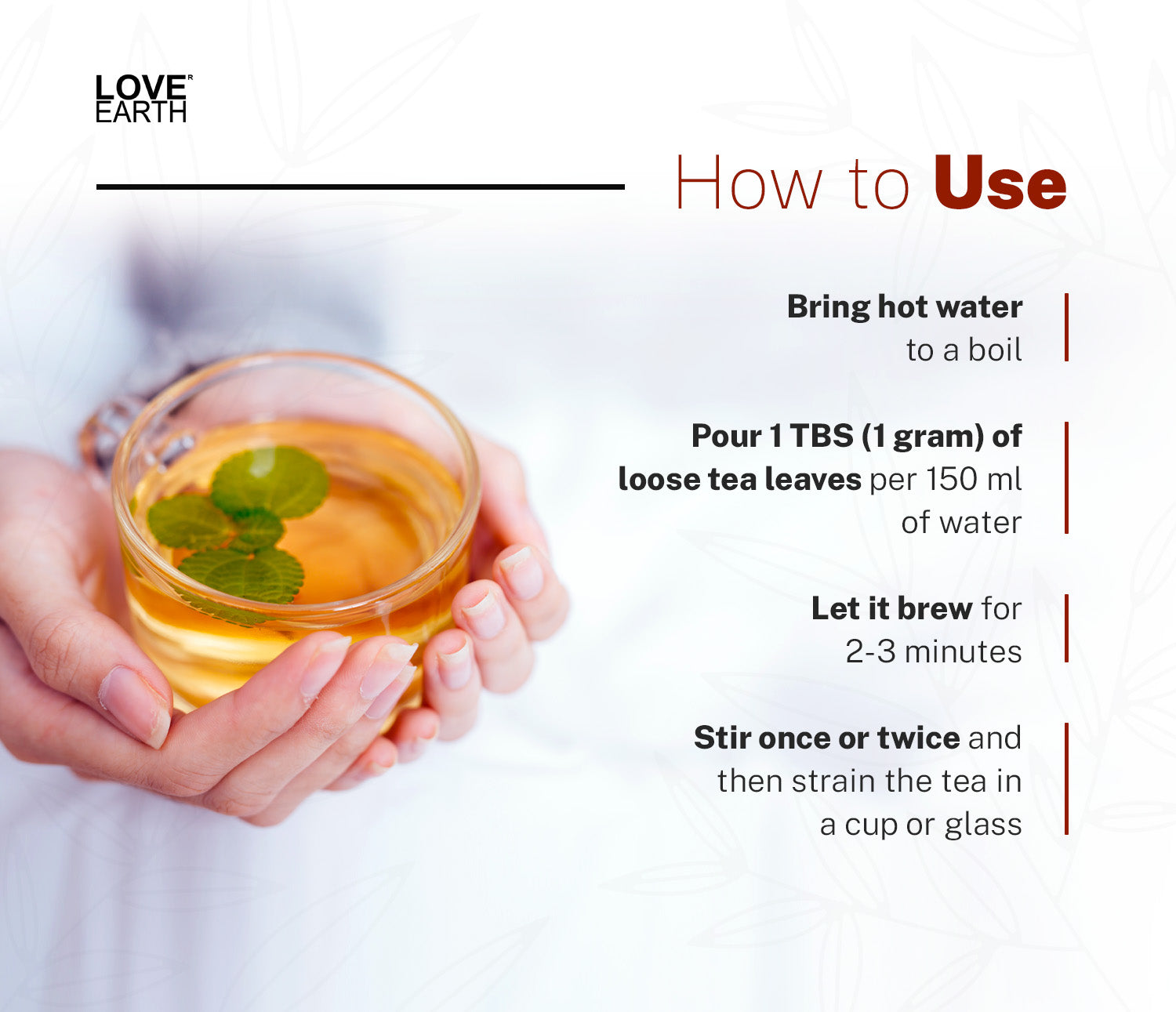 LOVE EARTH

How to Use

Bring hot water to a boil

Pour 1 TBS (1 gram) of loose tea leaves per 150 ml of water

Let it brew for 2-3 minutes

Stir once or twice and then strain the tea in a cup or glass