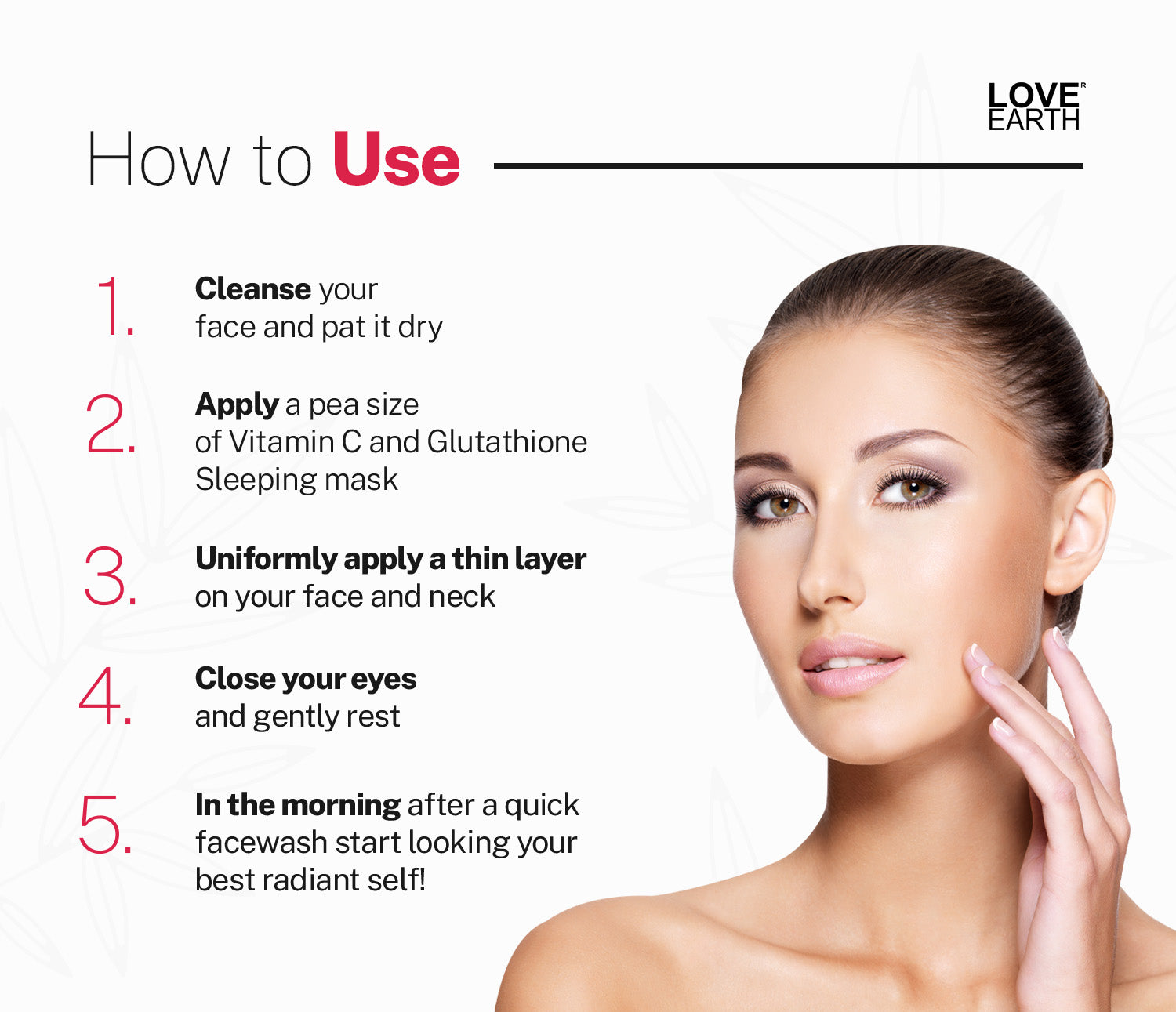 LOVE EARTH

How to Use

1. Cleanse your face and pat it dry

2. Apply a pea size of Vitamin C and Glutathione Sleeping mask

3. Uniformly apply a thin layer on your face and neck

4. Close your eyes and gently rest

5. In the morning after a quick facewash start looking your best radiant self!