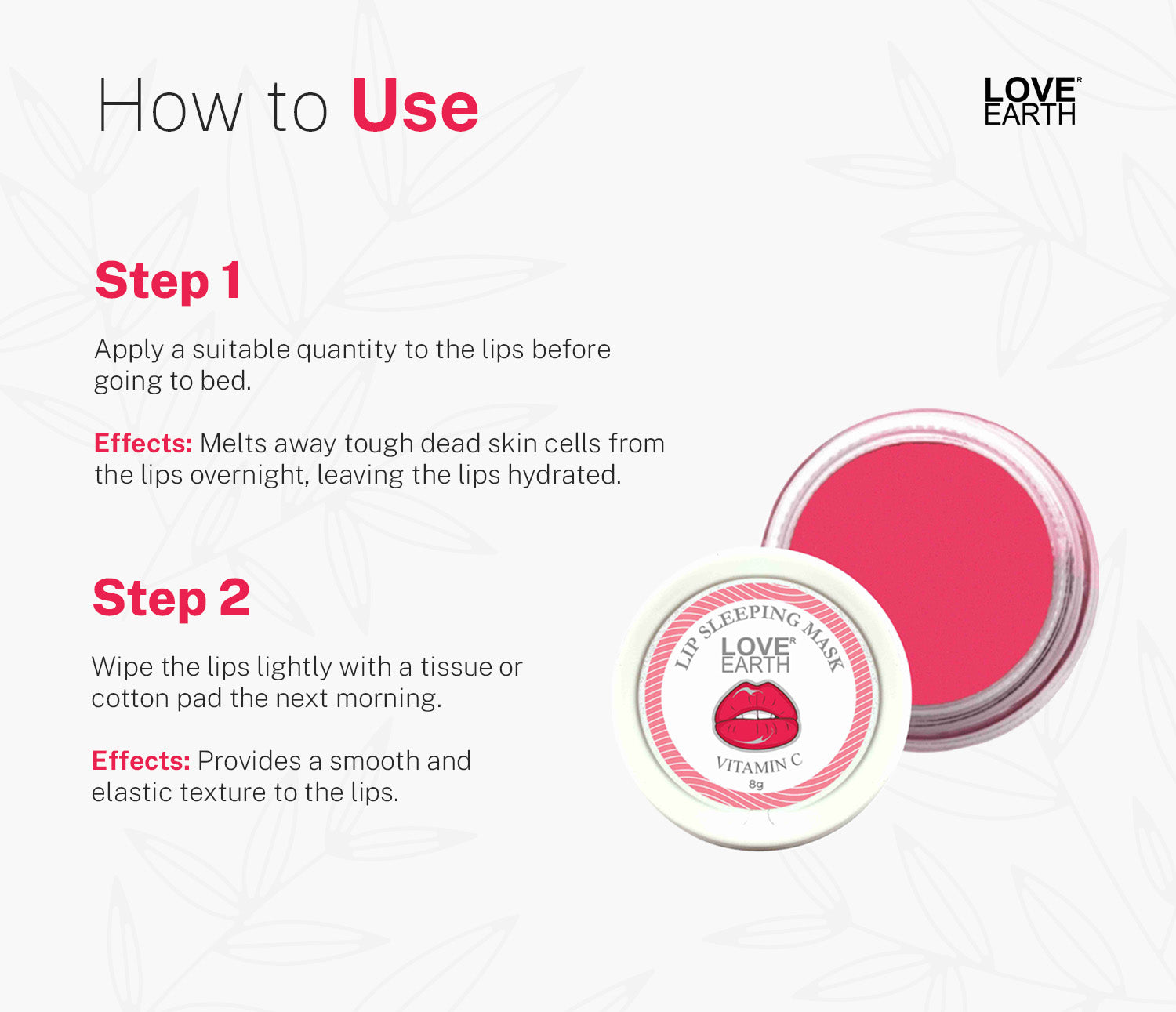 How to Use

LOVE EARTH

Step 1

Apply a suitable quantity to the lips before going to bed.

Effects: Melts away tough dead skin cells from the lips overnight, leaving the lips hydrated.

Step 2

Wipe the lips lightly with a tissue or cotton pad the next morning.

Effects: Provides a smooth and elastic texture to the lips.

LIP SLEEPING MASK
LOVE EARTH
VITAMIN C
8g