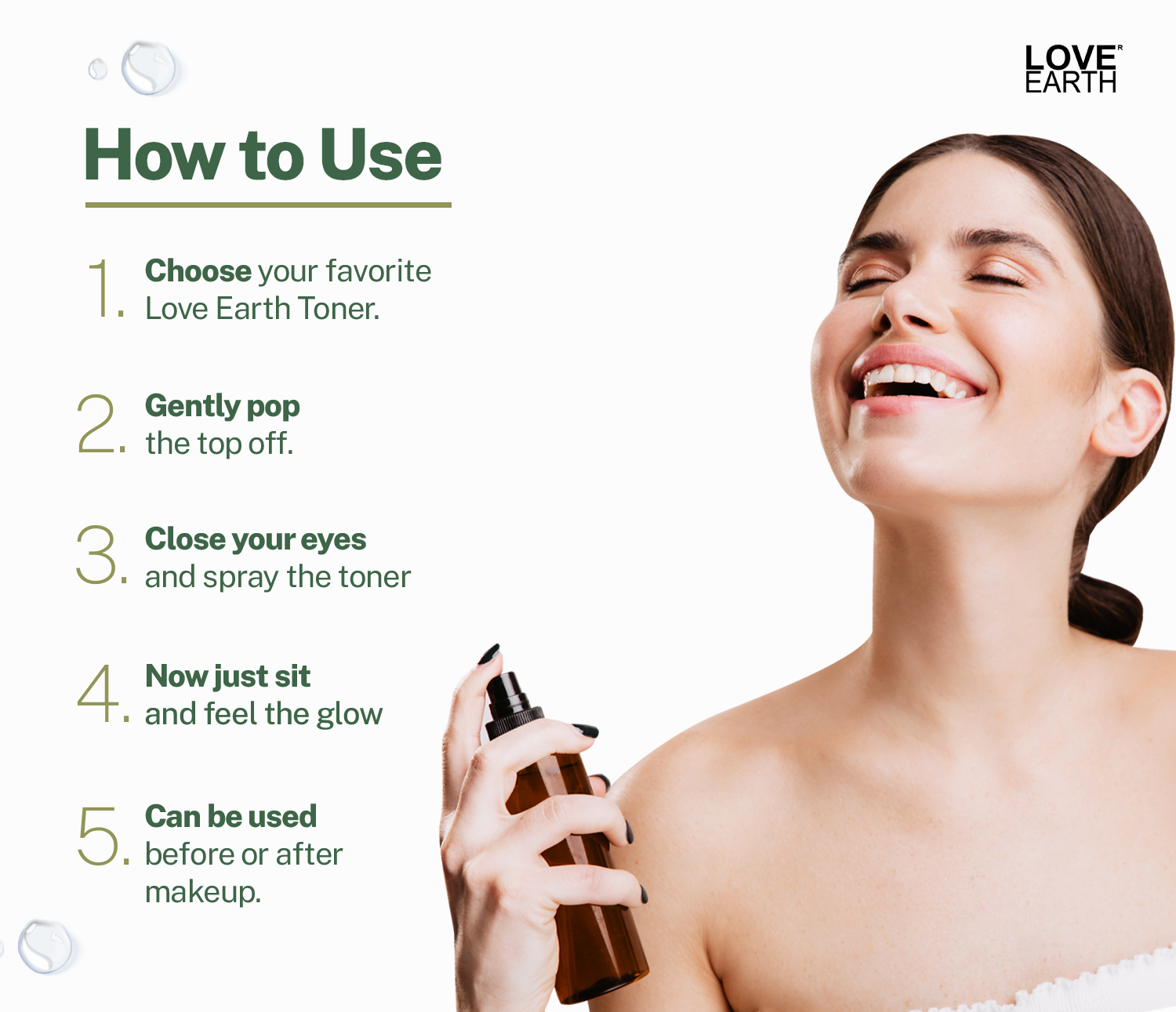 LOVE EARTH

How to Use

1. Choose your favorite Love Earth Toner.

2. Gently pop the top off.

3. Close your eyes and spray the toner

4. Now just sit and feel the glow

5. Can be used before or after makeup.