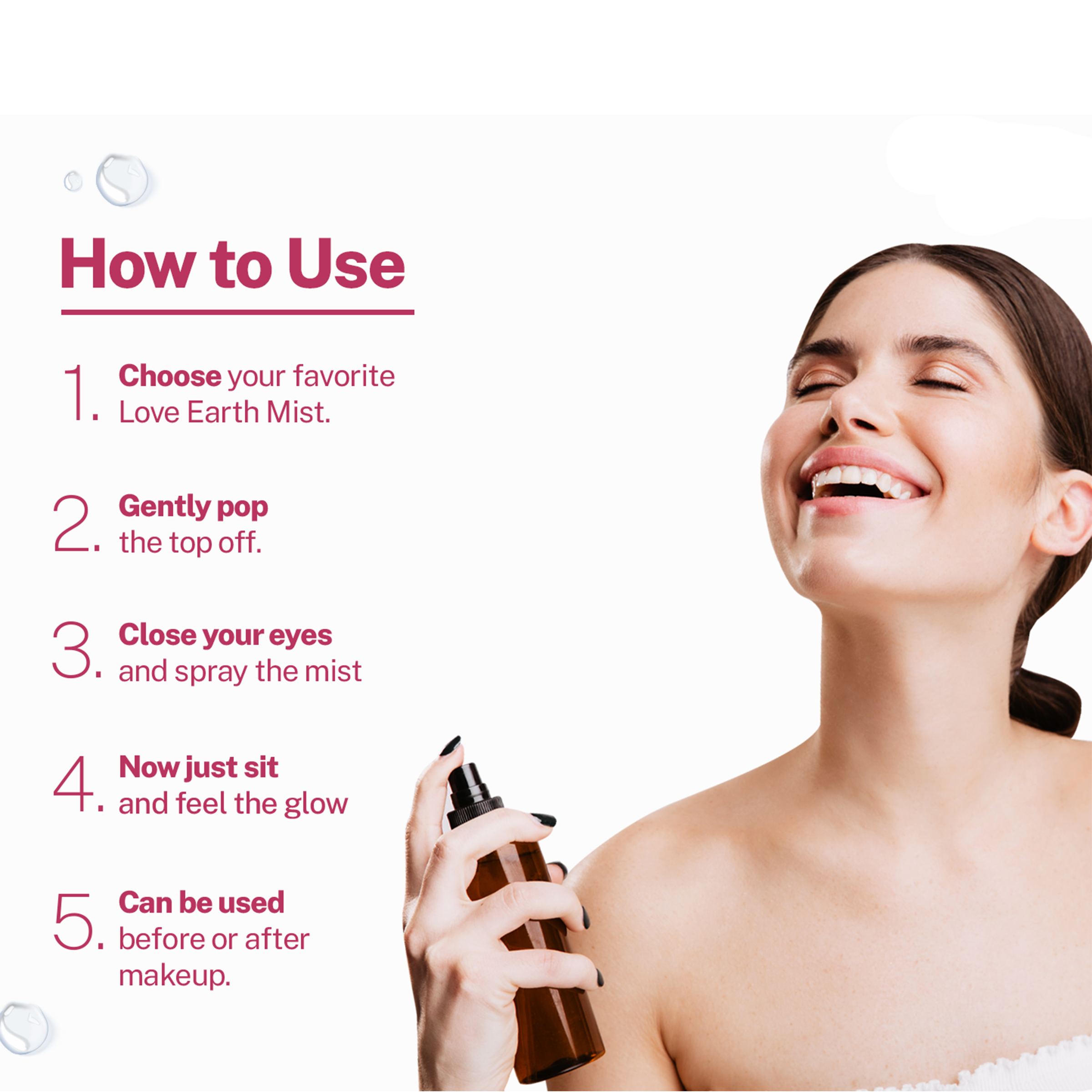 How to Use

1. Choose your favorite Love Earth Mist.

2. Gently pop the top off.

3. Close your eyes and spray the mist

4. Now just sit and feel the glow

5. Can be used before or after makeup.