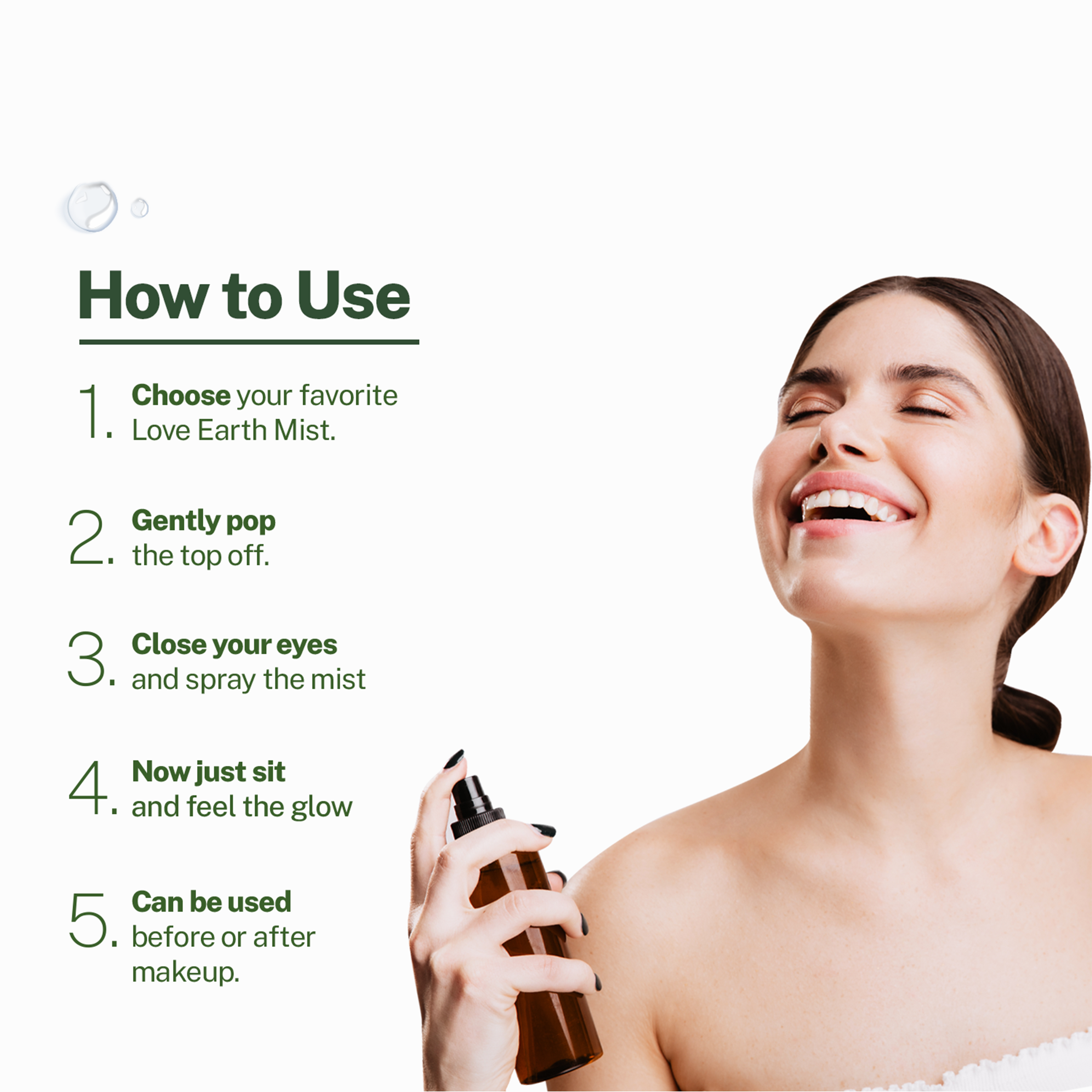 How to Use

1. Choose your favorite Love Earth Mist.

2. Gently pop the top off.

3. Close your eyes and spray the mist

4. Now just sit and feel the glow

5. Can be used before or after makeup.